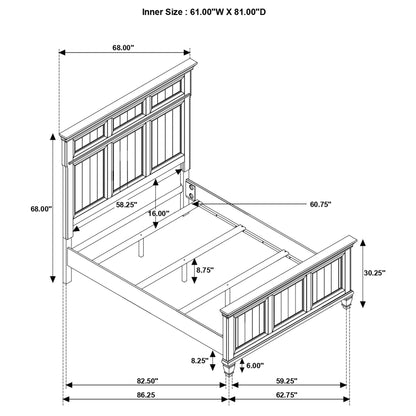 Inner Size : 61.00"W X 81.00"D

68.00"

68.00"

58.25"

16.00"

60.75"

8.75"

30.25"

8.25"

6.00"

82.50"

59.25"

86.25

62.75"